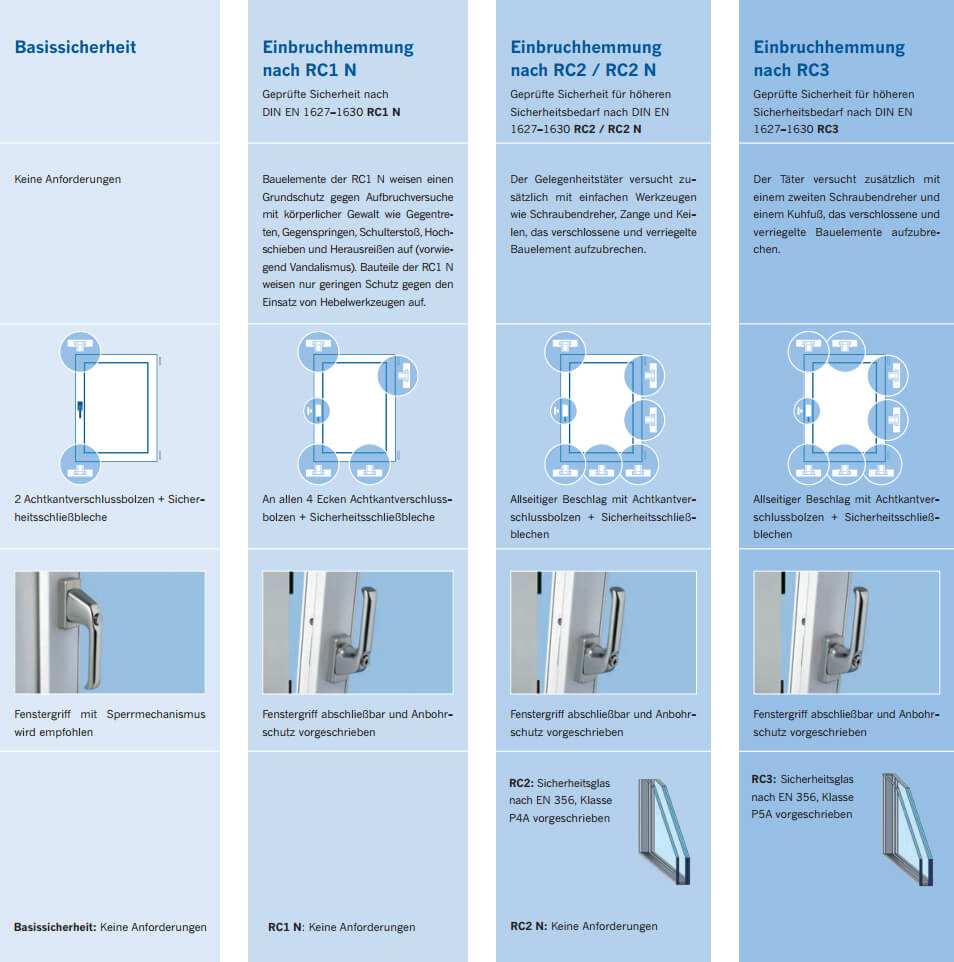 Basissicherheit

Keine Anforderungen

2 Achtkantverschlussbolzen + Sicherheitsschließbleche

Fenstergriff mit Sperrmechanismus wird empfohlen

**Basissicherheit:** Keine Anforderungen

Einbruchhemmung nach RC1 N

Geprüfte Sicherheit nach DIN EN 1627–1630 **RC1 N**

Bauelemente der RC1 N weisen einen Grundschutz gegen Aufbruchversuche mit körperlicher Gewalt wie Gegentreten, Gegenspringen, Schulterstoß, Hochschieben und Herausreißen auf (vorwiegend Vandalismus). Bauteile der RC1 N weisen nur geringen Schutz gegen den Einsatz von Hebelwerkzeugen auf.

An allen 4 Ecken Achtkantverschlussbolzen + Sicherheitsschließbleche

Fenstergriff abschließbar und Anbohrschutz vorgeschrieben

**RC1 N**: Keine Anforderungen

Einbruchhemmung nach RC2 / RC2 N

Geprüfte Sicherheit für höheren Sicherheitsbedarf nach DIN EN 1627–1630 **RC2 / RC2 N**

Der Gelegenheitstäter versucht zusätzlich mit einfachen Werkzeugen wie Schraubendreher, Zange und Keilen, das verschlossene und verriegelte Bauelement aufzubrechen.

Allseitiger Beschlag mit Achtkantverschlussbolzen + Sicherheitsschließblechen

Fenstergriff abschließbar und Anbohrschutz vorgeschrieben

**RC2:** Sicherheitsglas nach EN 356, Klasse P4A vorgeschrieben

**RC2 N:** Keine Anforderungen

Einbruchhemmung nach RC3

Geprüfte Sicherheit für höheren Sicherheitsbedarf nach DIN EN 1627–1630 **RC3**

Der Täter versucht zusätzlich mit einem zweiten Schraubendreher und einem Kuhfuß, das verschlossene und verriegelte Bauelemente aufzubrechen.

Allseitiger Beschlag mit Achtkantverschlussbolzen + Sicherheitsschließblechen

Fenstergriff abschließbar und Anbohrschutz vorgeschrieben

**RC3:** Sicherheitsglas nach EN 356, Klasse P5A vorgeschrieben